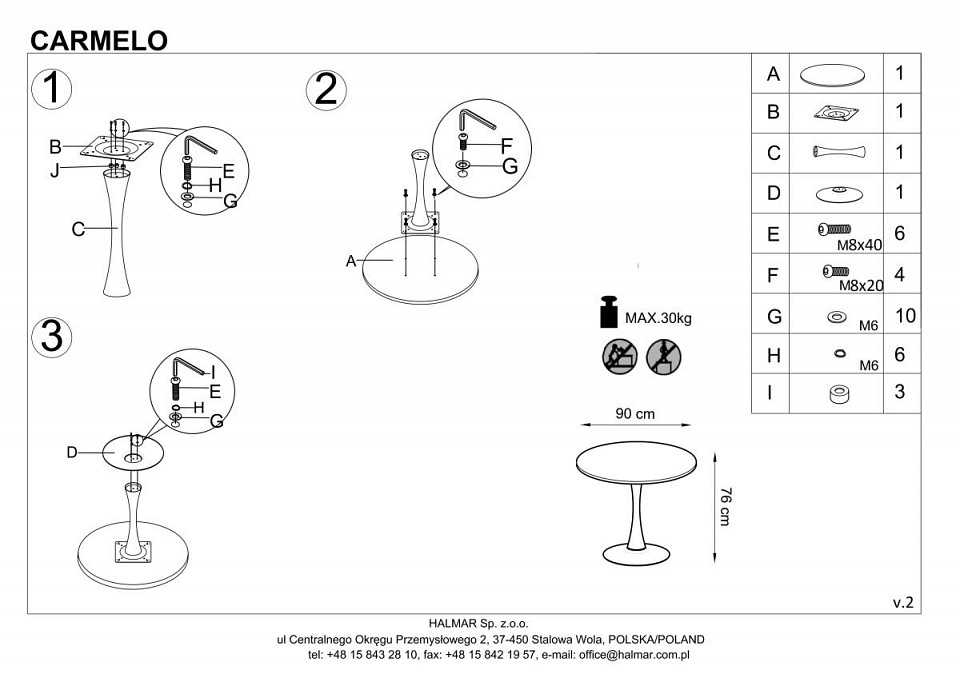 CARMELO

1

B
J
C
E
H
G

2

F
G
A

3

I
E
H
G
D

MAX.30kg

90 cm

76 cm

| A | | 1 |
|---|---|---|
| B | | 1 |
| C | | 1 |
| D | | 1 |
| E | M8x40 | 6 |
| F | M8x20 | 4 |
| G | M6 | 10 |
| H | M6 | 6 |
| I | | 3 |

v.2

HALMAR Sp. z.o.o.
ul Centralnego Okręgu Przemysłowego 2, 37-450 Stalowa Wola, POLSKA/POLAND
tel: +48 15 843 28 10, fax: +48 15 842 19 57, e-mail: office@halmar.com.pl