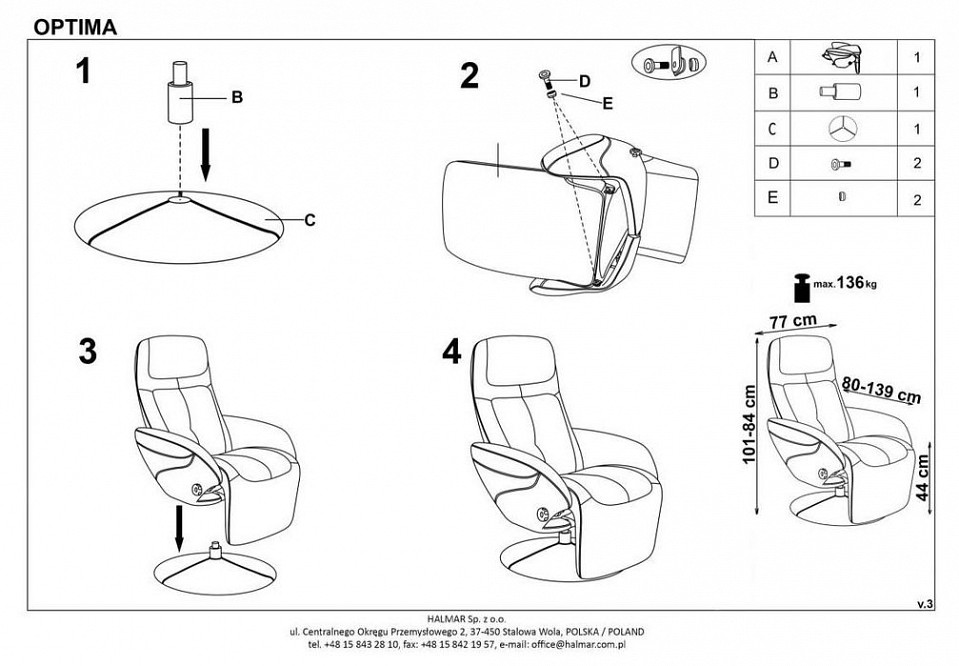 OPTIMA

1
B
C

2
D
E

| A | | 1 |
|---|---|---|
| B | | 1 |
| C | | 1 |
| D | | 2 |
| E | | 2 |

max. 136 kg

77 cm
80-139 cm
101-84 cm
44 cm

3

4

v.3

HALMAR Sp. z o.o.
ul. Centralnego Okręgu Przemysłowego 2, 37-450 Stalowa Wola, POLSKA / POLAND
tel. +48 15 843 28 10, fax: +48 15 842 19 57, e-mail: office@halmar.com.pl