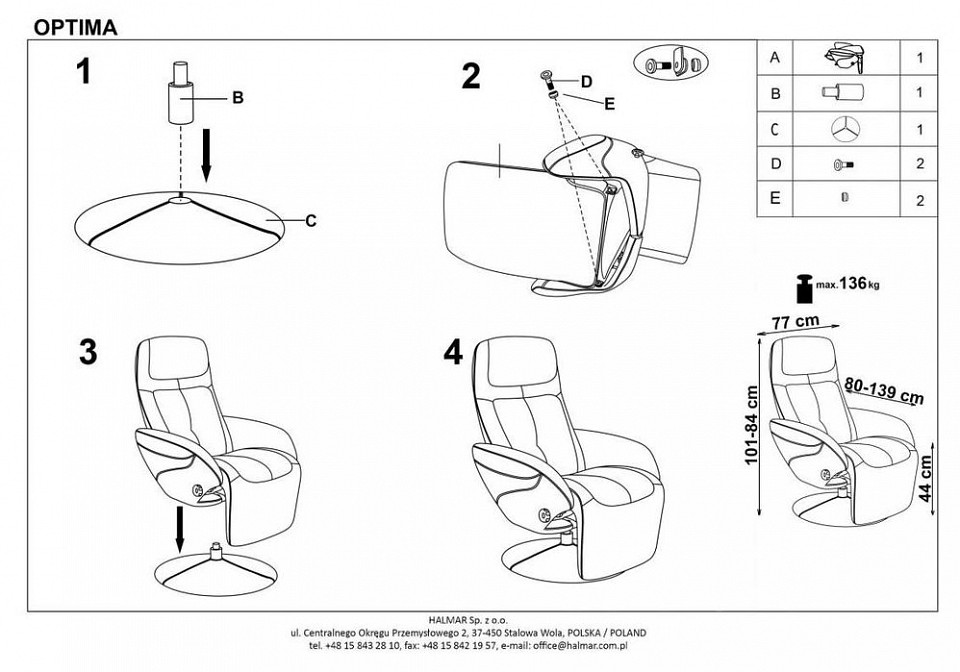 OPTIMA

1

B

C

2

D

E

| A | | 1 |
|---|---|---|
| B | | 1 |
| C | | 1 |
| D | | 2 |
| E | | 2 |

max. 136 kg

77 cm

80-139 cm

101-84 cm

44 cm

3

4

HALMAR Sp. z o.o.
ul. Centralnego Okręgu Przemysłowego 2, 37-450 Stalowa Wola, POLSKA / POLAND
tel. +48 15 843 28 10, fax: +48 15 842 19 57, e-mail: office@halmar.com.pl