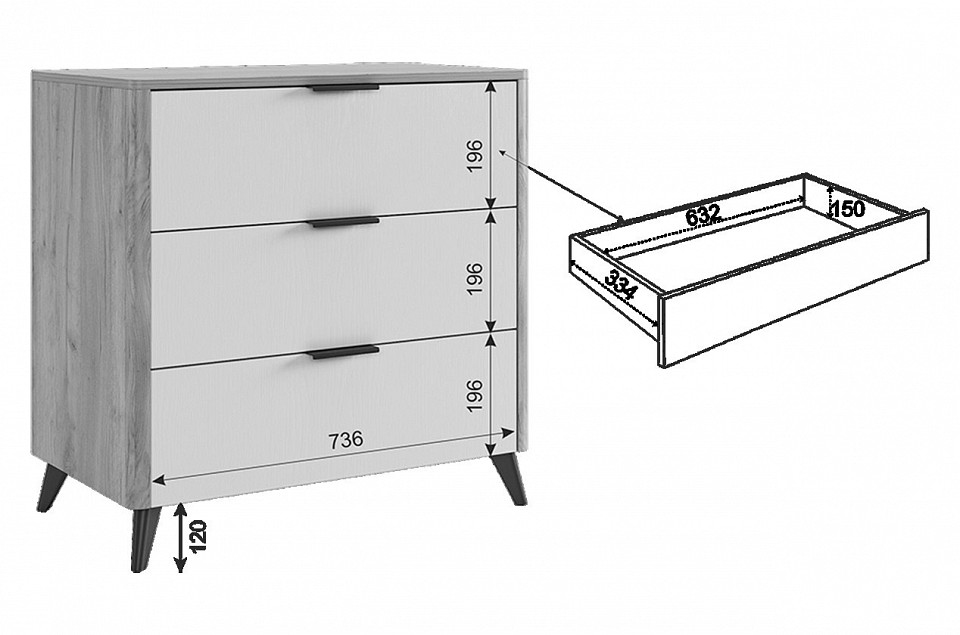 196
196
196
736
120
632
150
334