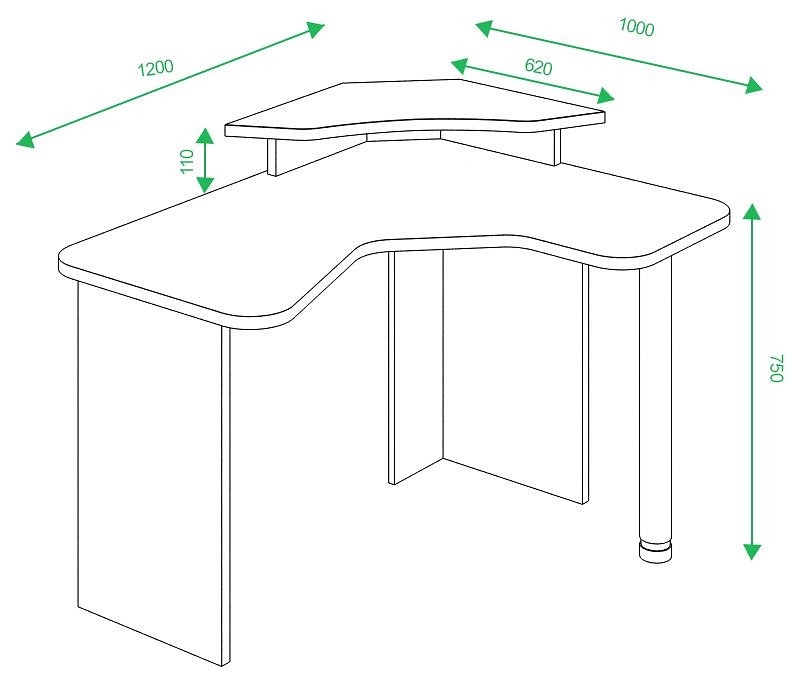 1200

1000

620

110

750