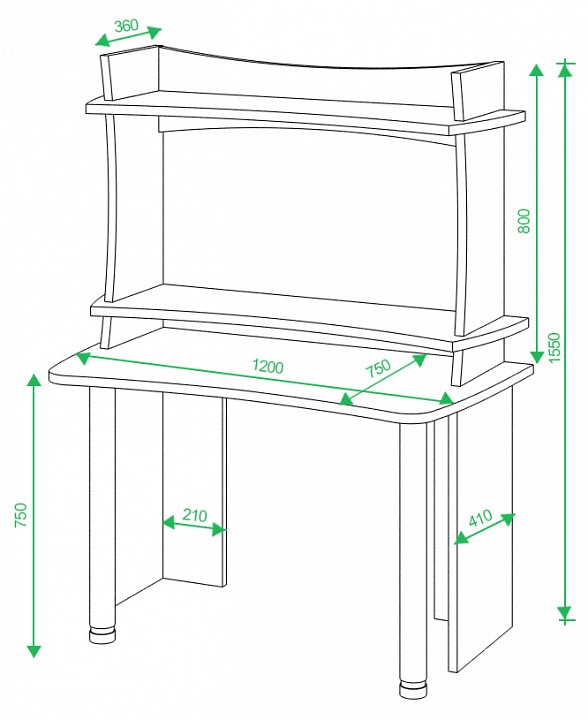 360

800

1550

1200

750

750

210

410