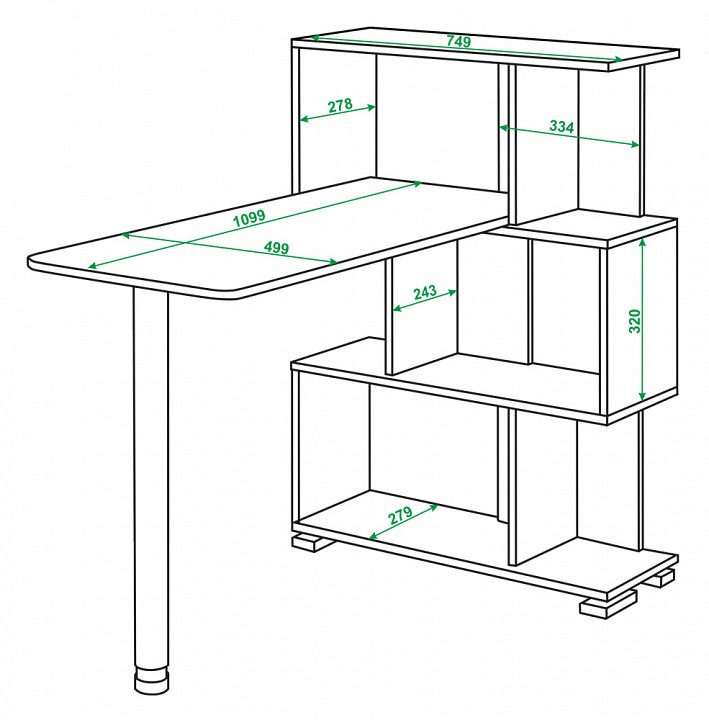 749
278
334
1099
499
243
320
279