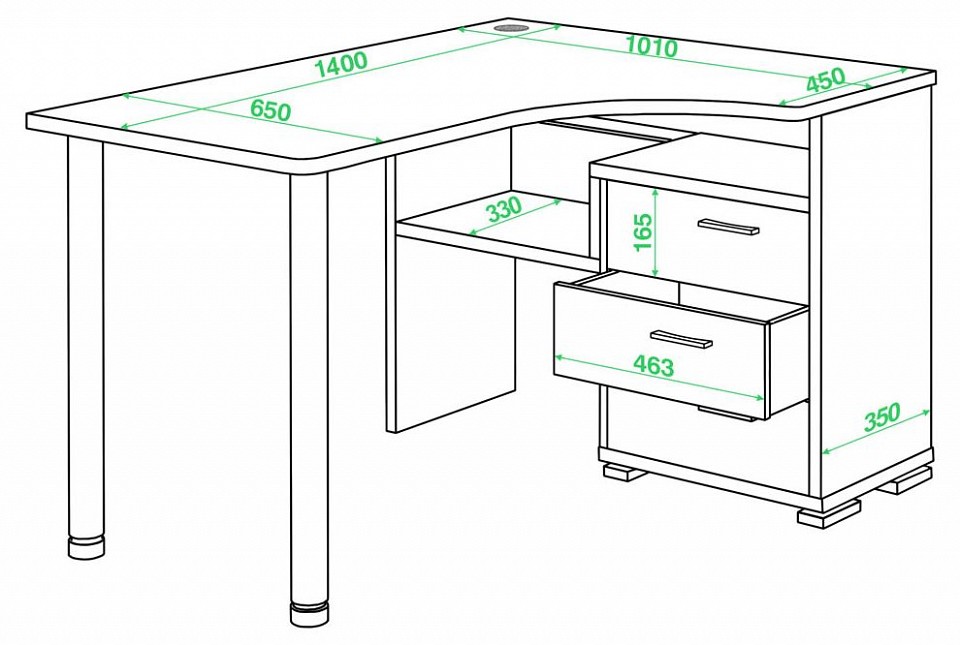 1400
1010
450
650
330
165
463
350