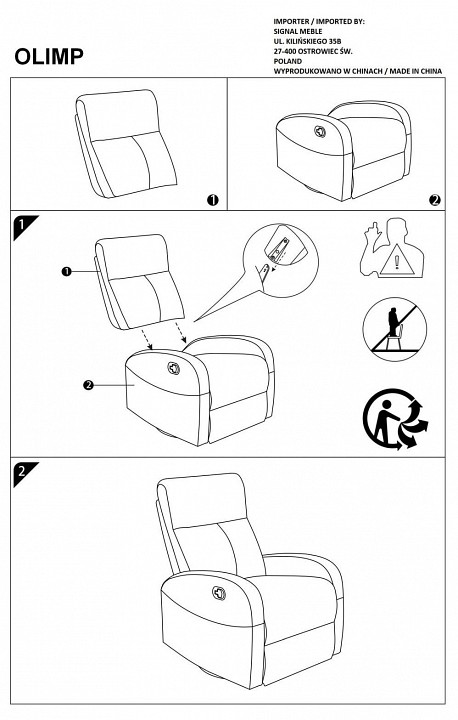 OLIMP

IMPORTER / IMPORTED BY:
SIGNAL MEBLE
UL. KILIŃSKIEGO 35B
27-400 OSTROWIEC ŚW.
POLAND
WYPRODUKOWANO W CHINACH / MADE IN CHINA

1

2

1

1

2

2